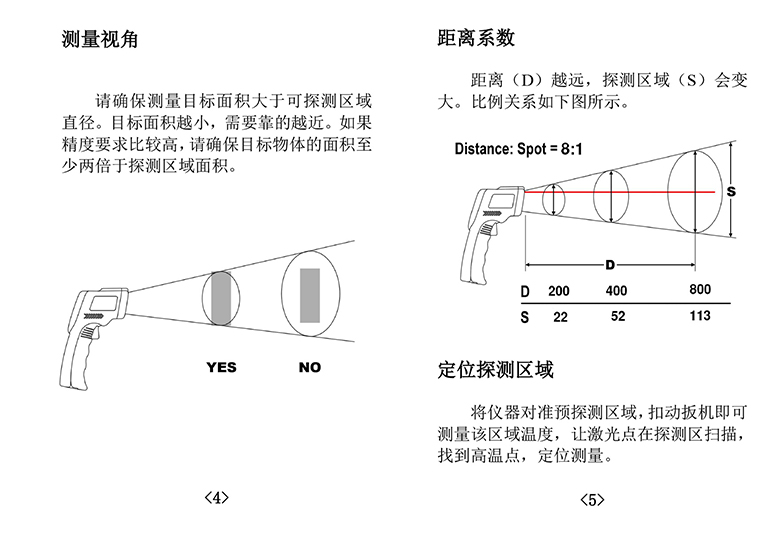 测量视角

请确保测量目标面积大于可探测区域直径。目标面积越小，需要靠的越近。如果精度要求比较高，请确保目标物体的面积至少两倍于探测区域面积。

YES NO

〈4〉

距离系数

距离（D）越远，探测区域（S）会变大。比例关系如下图所示。

Distance: Spot = 8:1

S

D

| D | 200 | 400 | 800 |
|---|---|---|---|
| S | 22 | 52 | 113 |

定位探测区域

将仪器对准预探测区域，扣动扳机即可测量该区域温度，让激光点在探测区扫描，找到高温点，定位测量。

〈5〉